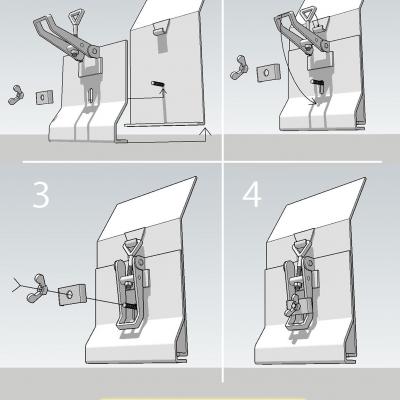 3

4