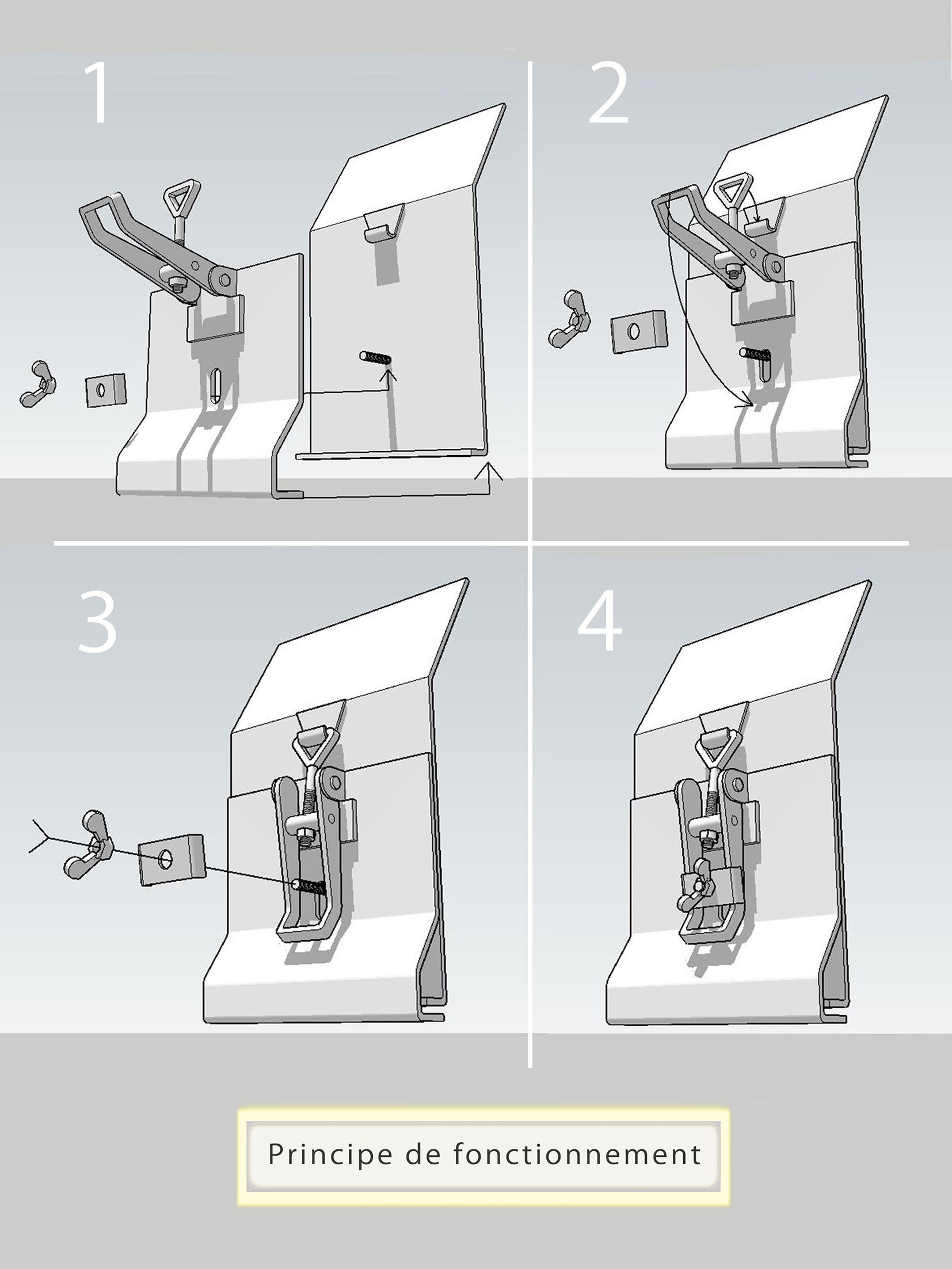 1

2

3

4

Principe de fonctionnement